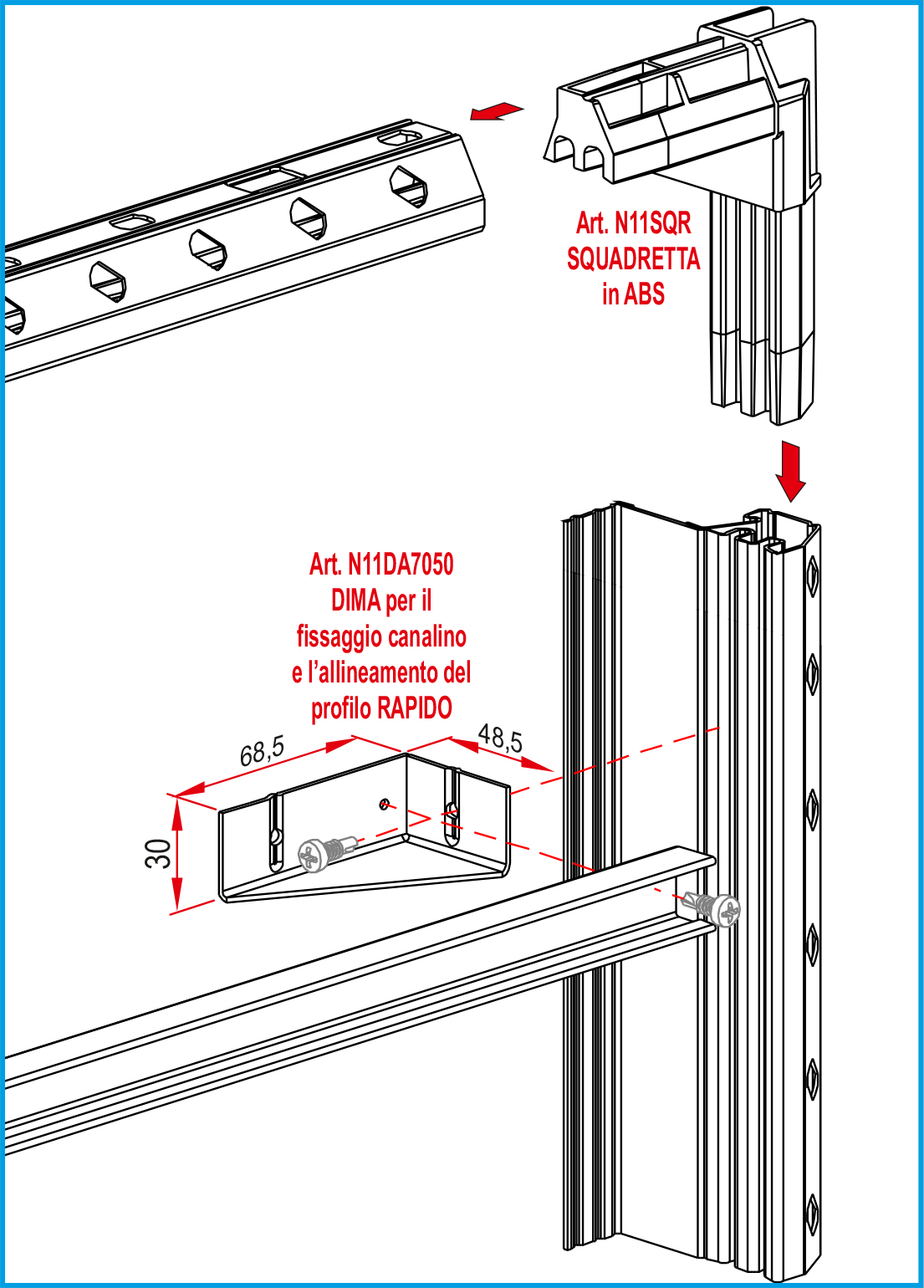 Art. N11SQR
SQUADRETTA
in ABS

Art. N11DA7050
DIMA per il
fissaggio canalino
e l'allineamento del
profilo RAPIDO

68,5

48,5

30