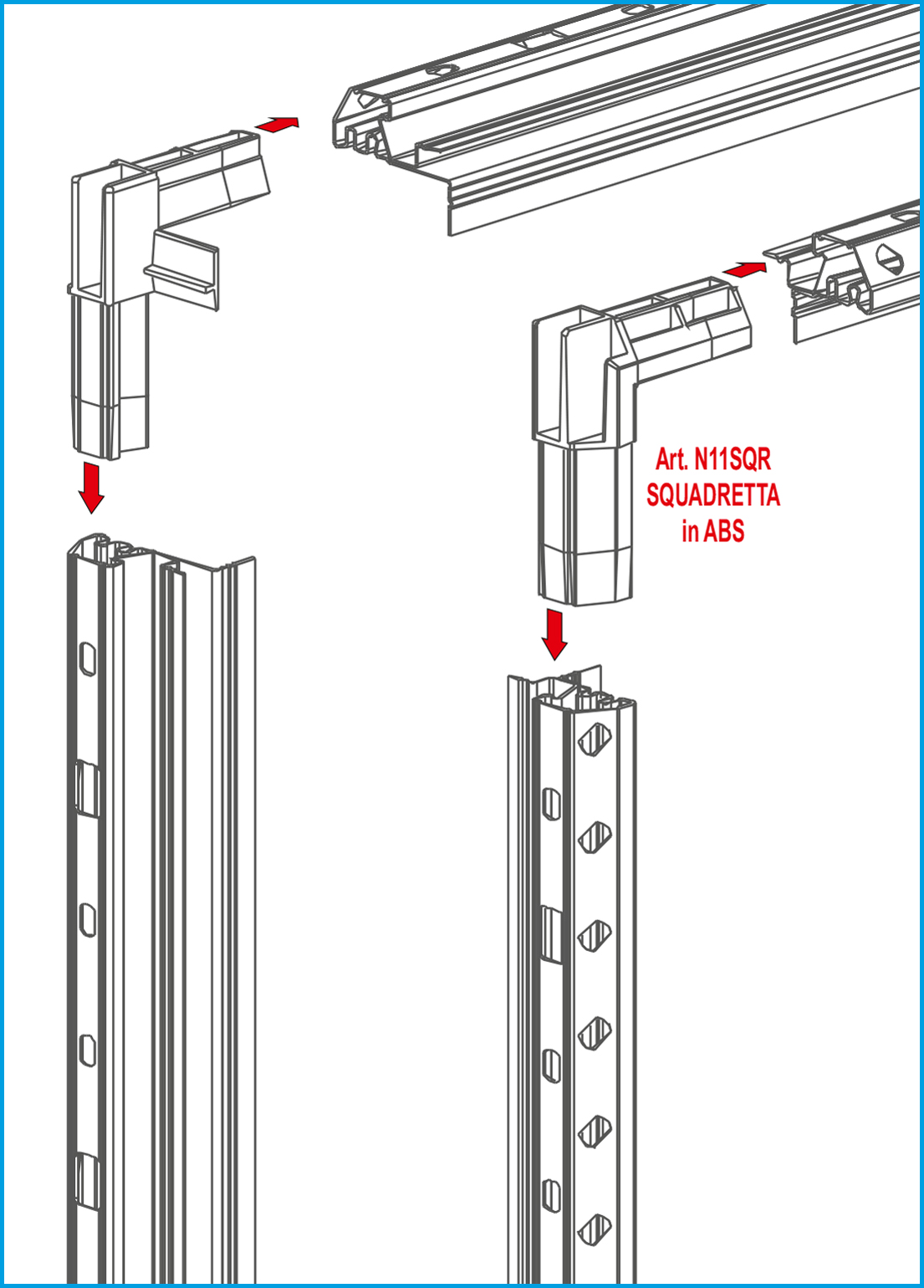 Art. N11SQR
SQUADRETTA
in ABS